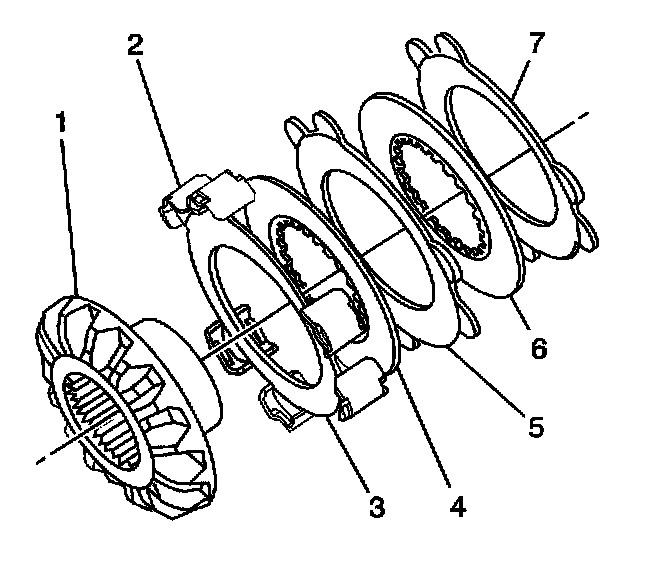 2
7
1
6
5
3
4