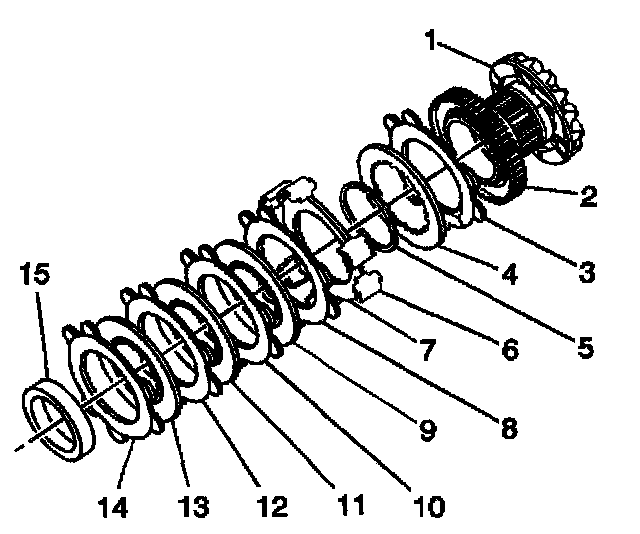 1
2
3
4
5
6
7
8
9
10
11
12
13
14
15