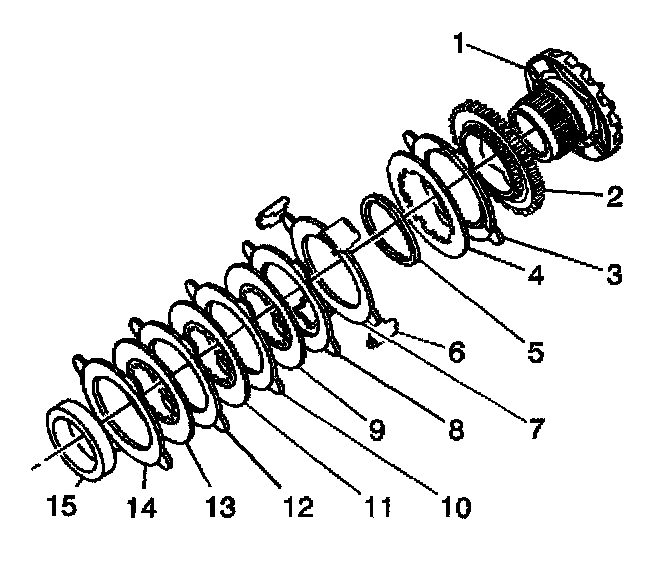 1
2
3
4
5
6
7
8
9
10
11
12
13
14
15