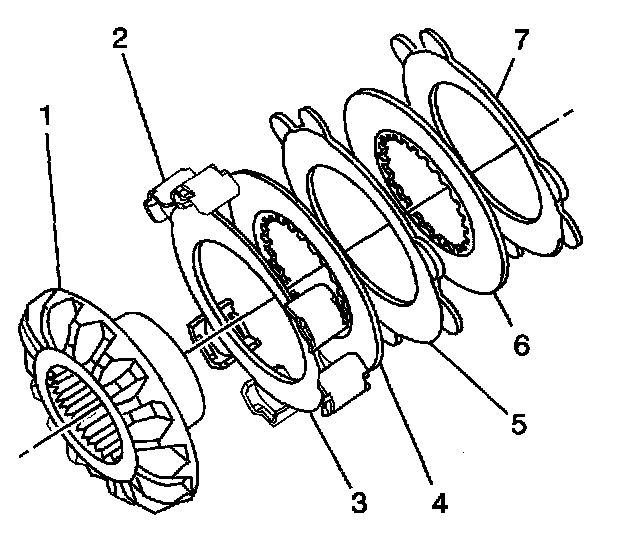 2
7
1
6
5
3
4