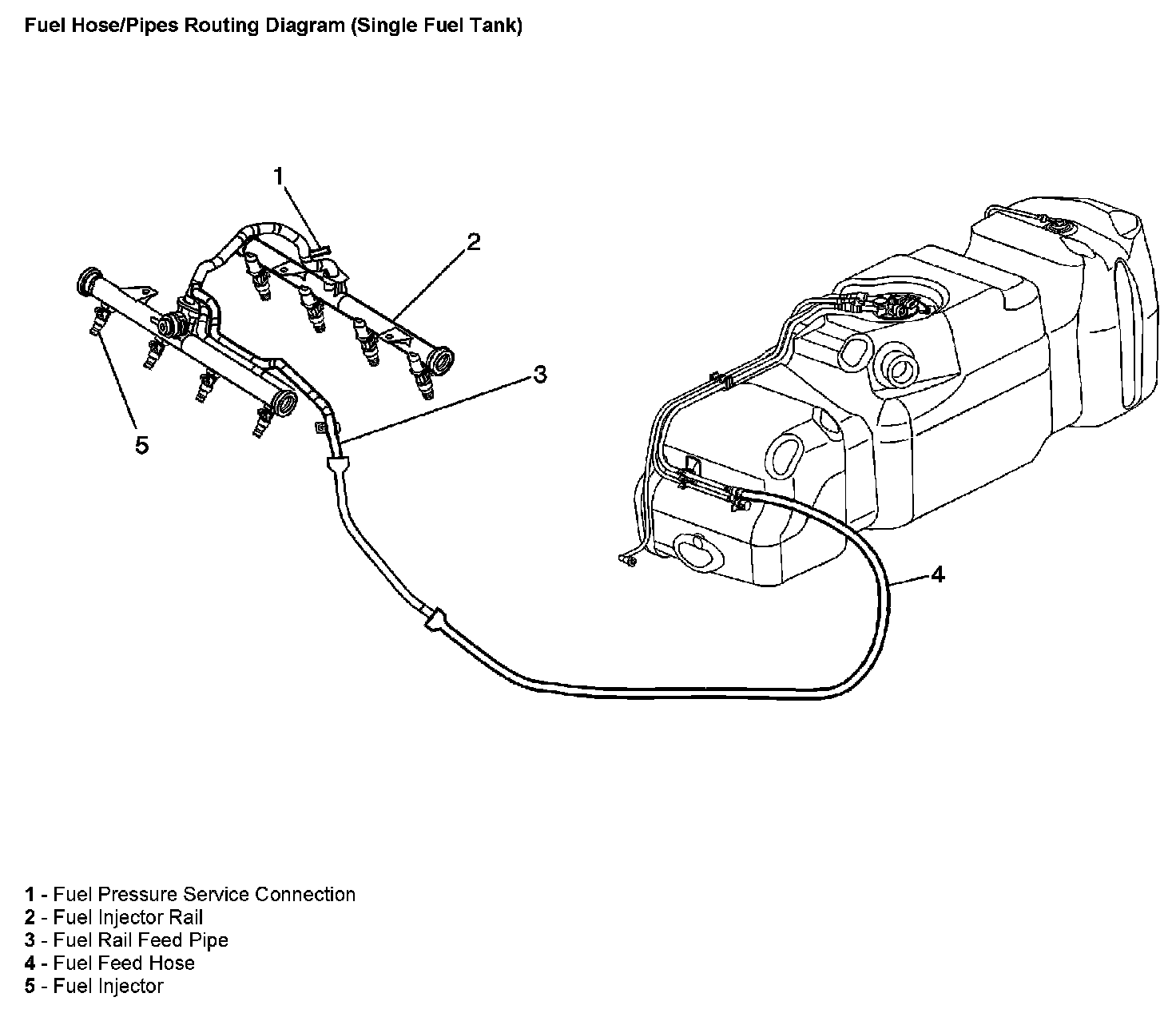 Fuel Hose/Pipes Routing Diagram (Single Fuel Tank)

1

2

3

5

4

1 - Fuel Pressure Service Connection
2 - Fuel Injector Rail
3 - Fuel Rail Feed Pipe
4 - Fuel Feed Hose
5 - Fuel Injector