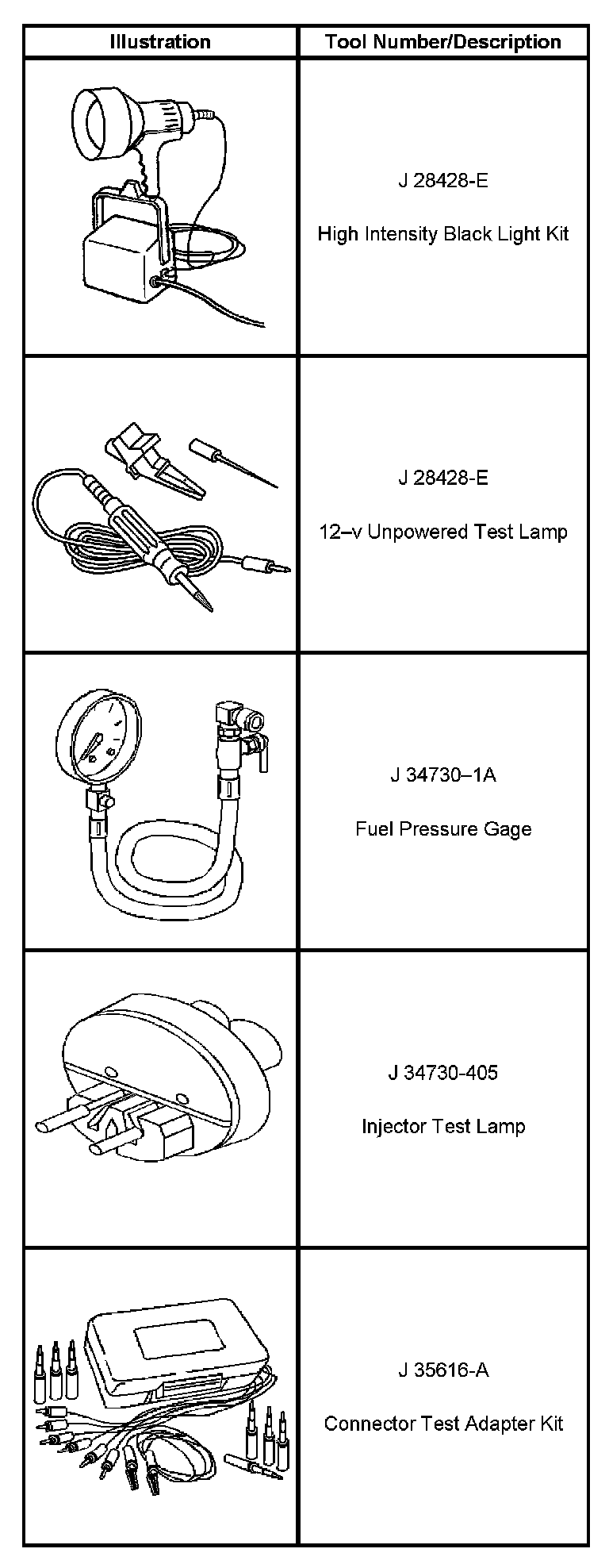 | Illustration | Tool Number/Description |
|---|---|
| | J 28428-E<br><br>High Intensity Black Light Kit |
| | J 28428-E<br><br>12–v Unpowered Test Lamp |
| | J 34730–1A<br><br>Fuel Pressure Gage |
| | J 34730-405<br><br>Injector Test Lamp |
| | J 35616-A<br><br>Connector Test Adapter Kit |