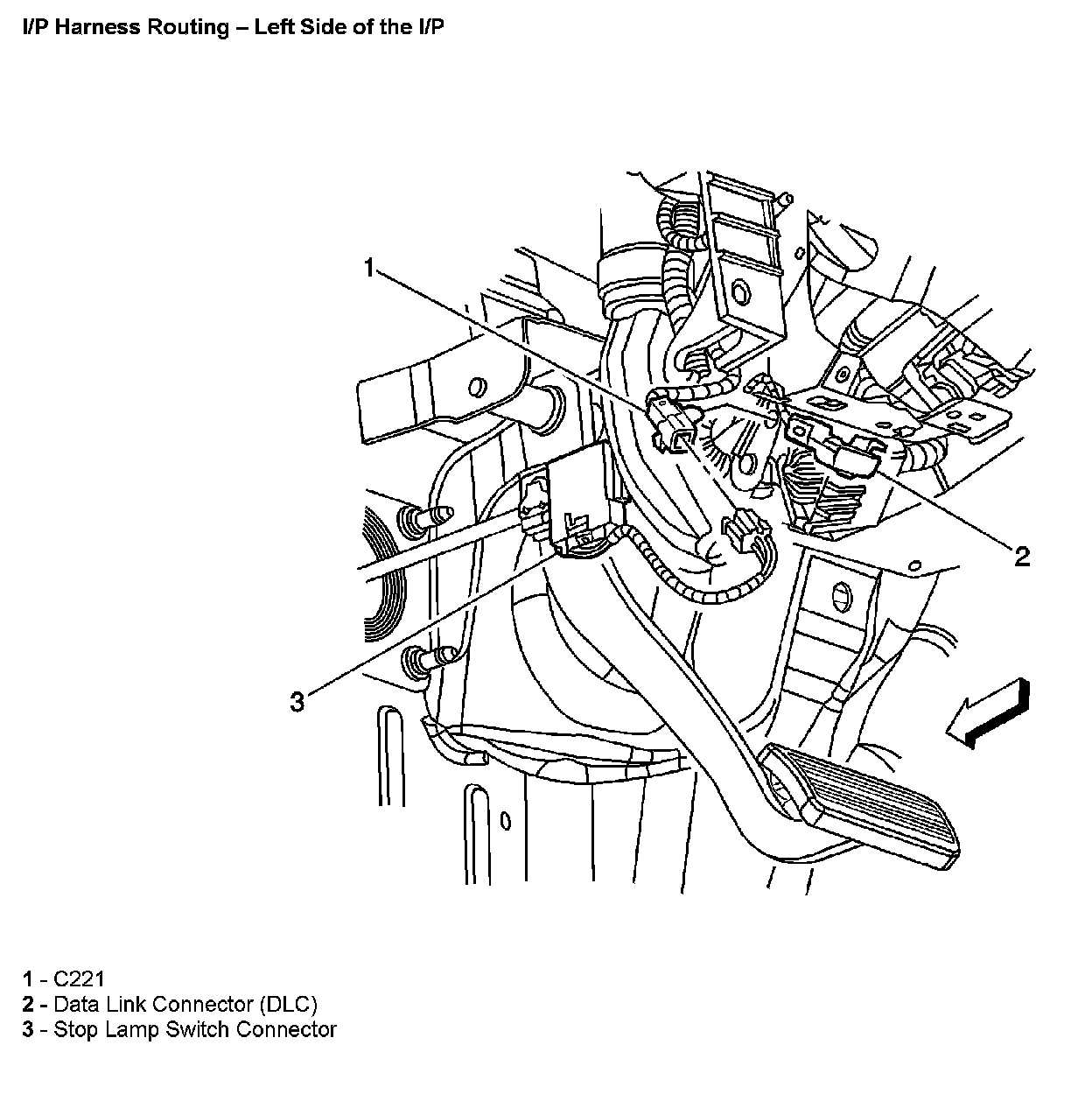 I/P Harness Routing – Left Side of the I/P

1

2

3

1 - C221
2 - Data Link Connector (DLC)
3 - Stop Lamp Switch Connector