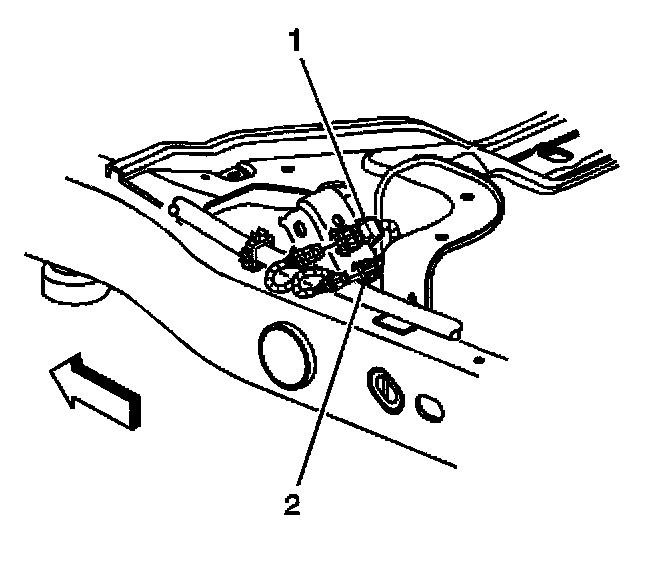 1

2