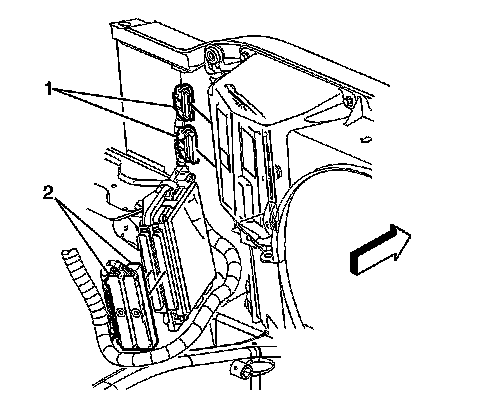 1

2