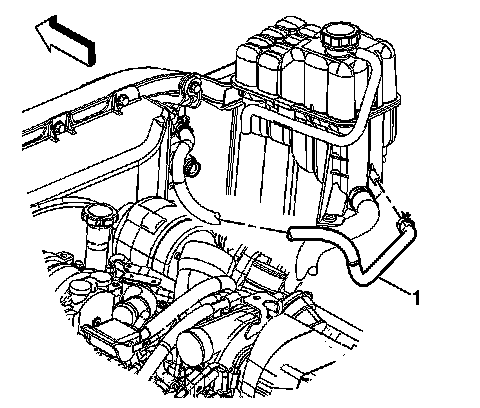 1