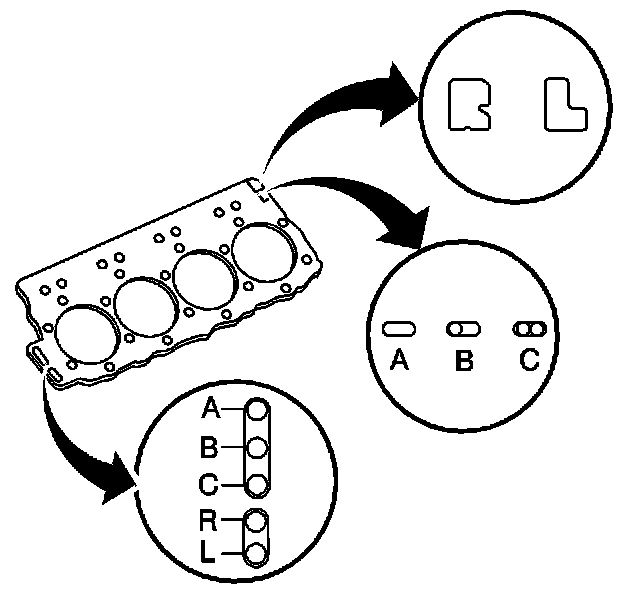 R L

A B C

A
B
C
R
L