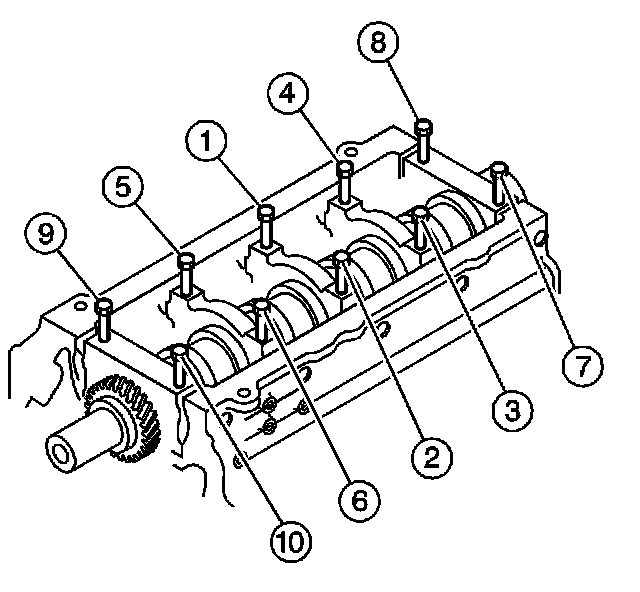 8
4
1
5
9
7
3
2
6
10