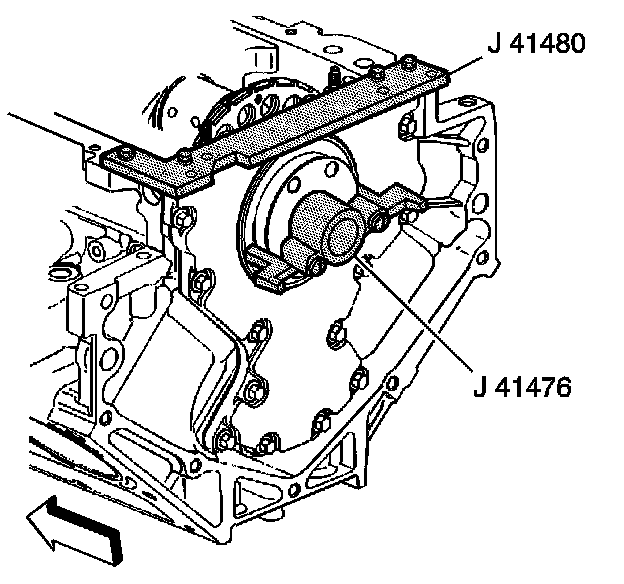 J 41480

J 41476