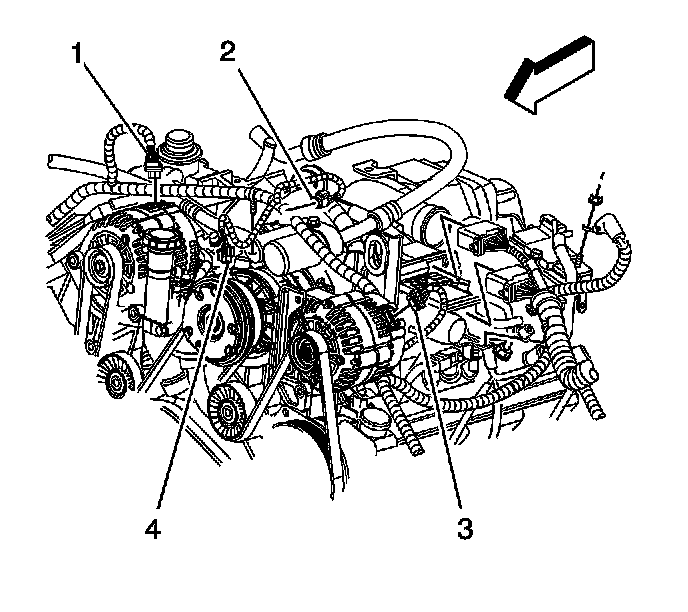 1
2
4
3