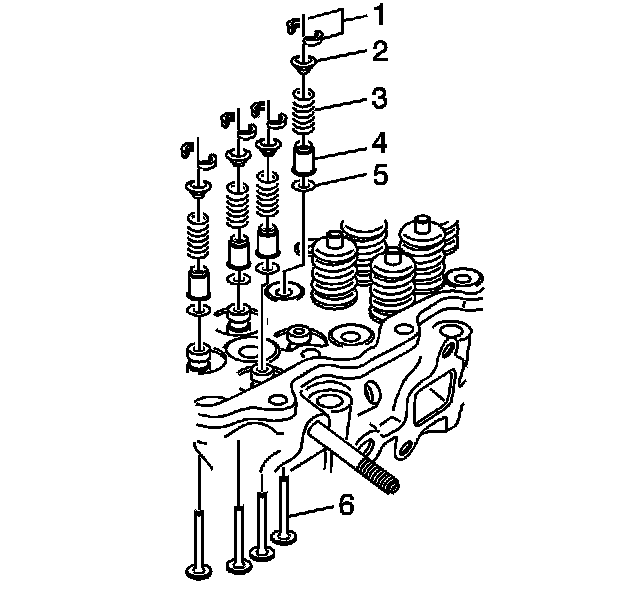 1
2
3
4
5
6