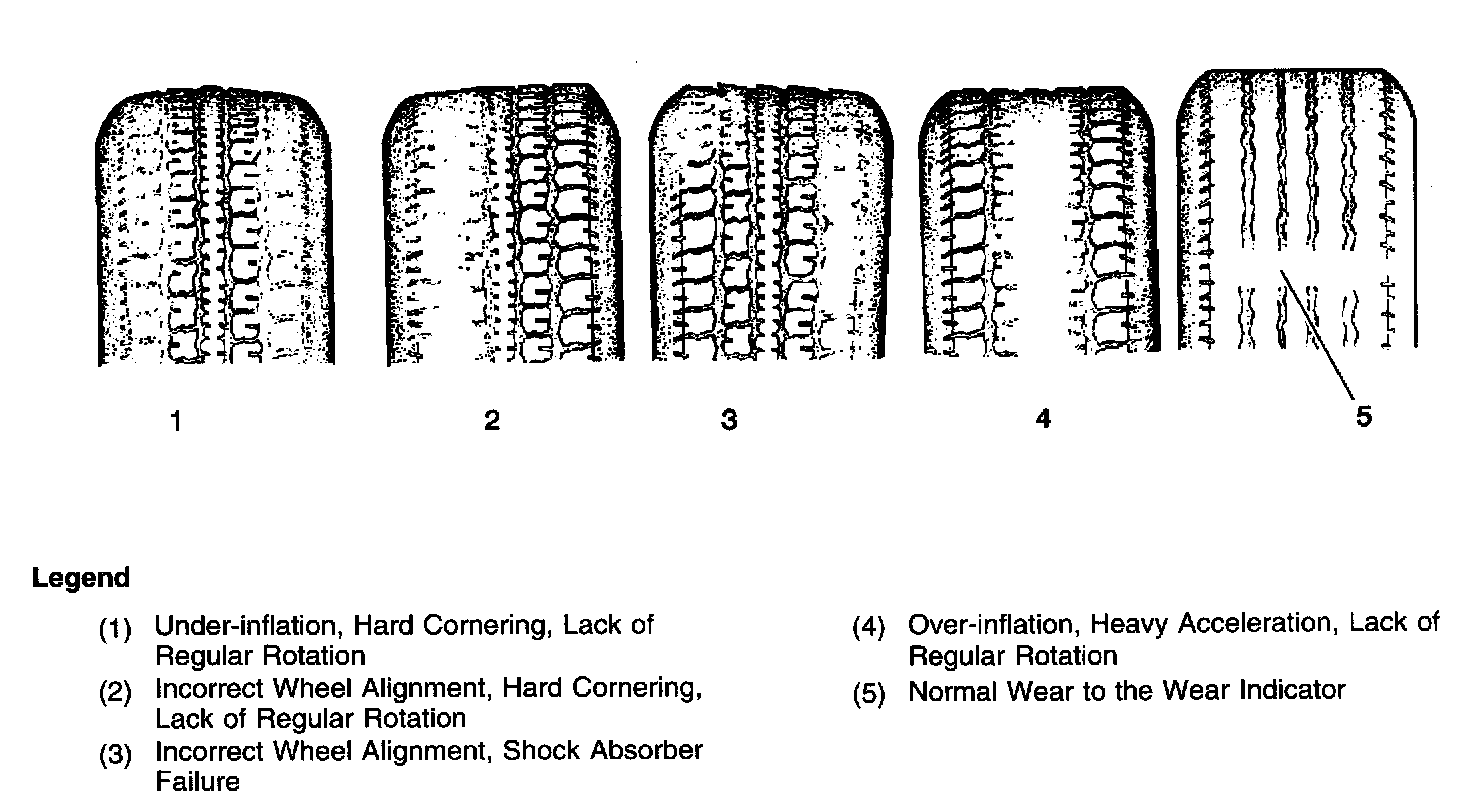 1

2

3

4

5

Legend

(1) Under-inflation, Hard Cornering, Lack of Regular Rotation

(2) Incorrect Wheel Alignment, Hard Cornering, Lack of Regular Rotation

(3) Incorrect Wheel Alignment, Shock Absorber Failure

(4) Over-inflation, Heavy Acceleration, Lack of Regular Rotation

(5) Normal Wear to the Wear Indicator