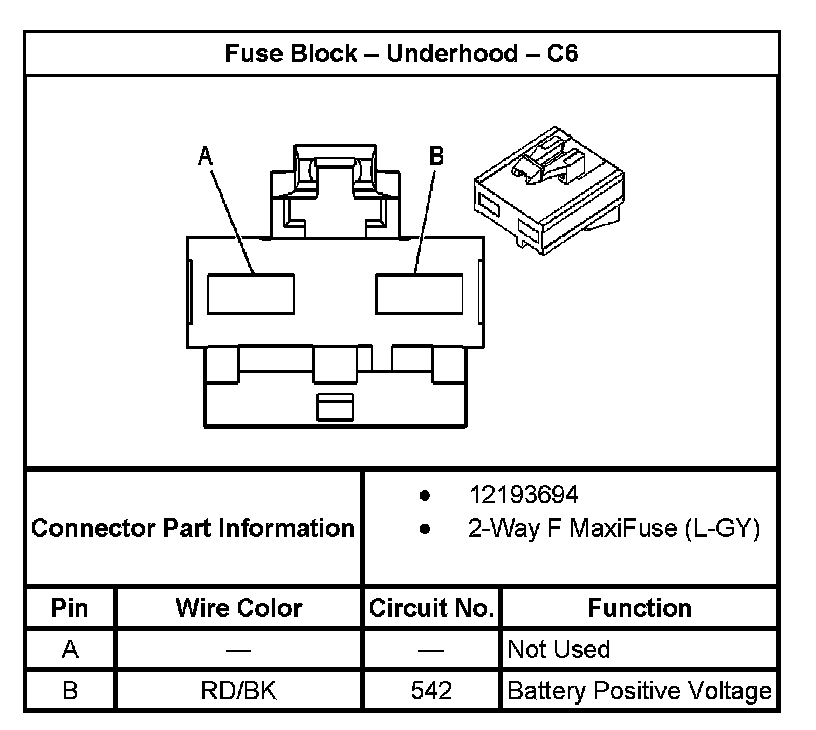 Fuse Block – Underhood – C6

A

B

Connector Part Information

- 12193694
- 2-Way F MaxiFuse (L-GY)

| Pin | Wire Color | Circuit No. | Function |
|---|---|---|---|
| A | — | — | Not Used |
| B | RD/BK | 542 | Battery Positive Voltage |