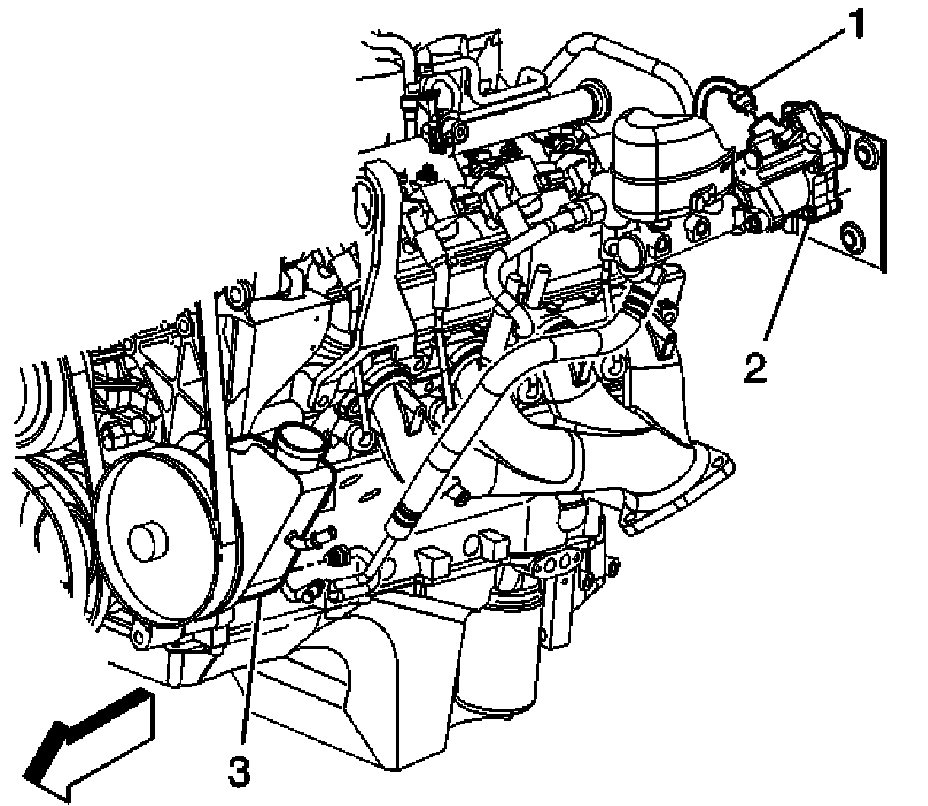 1
2
3