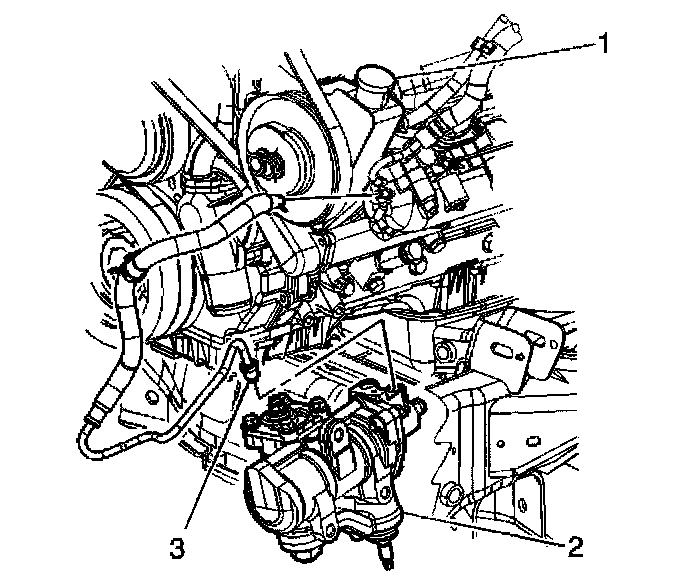 1
3
2