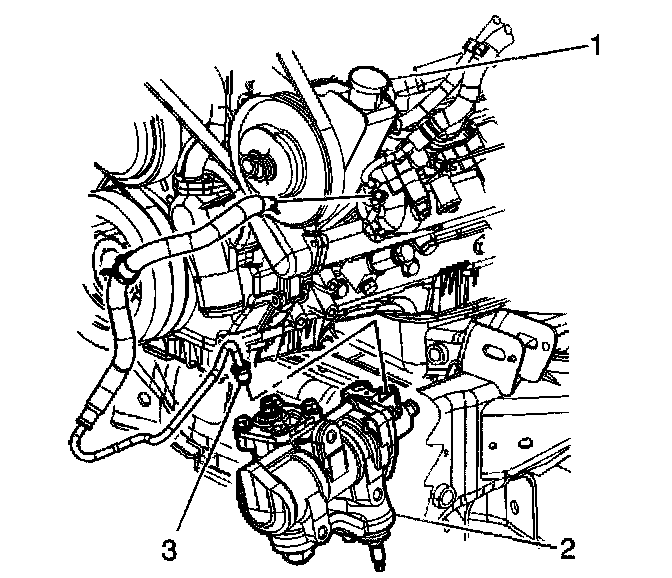 1
3
2