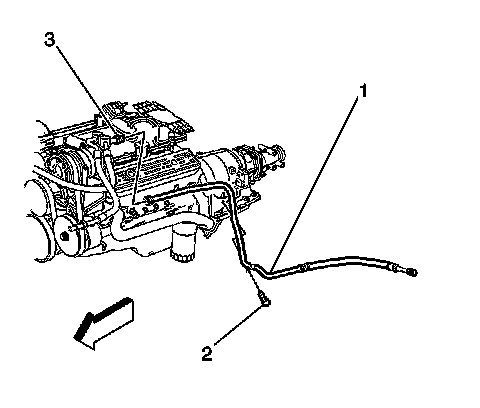 3
1
2