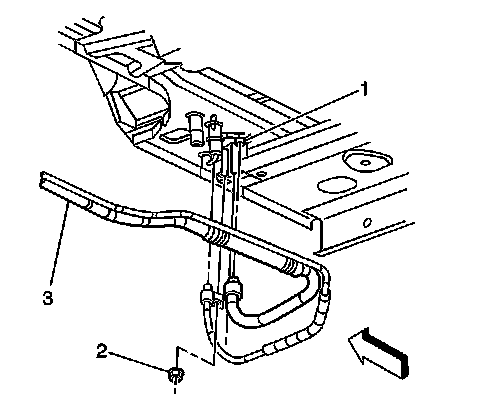 1

3

2