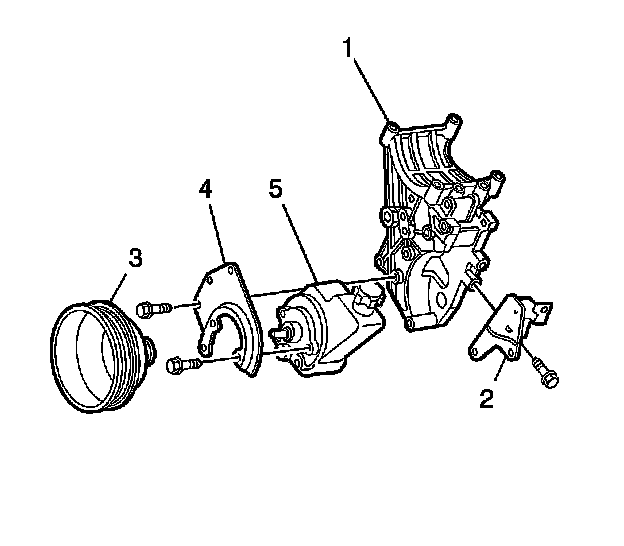 1
4
5
3
2