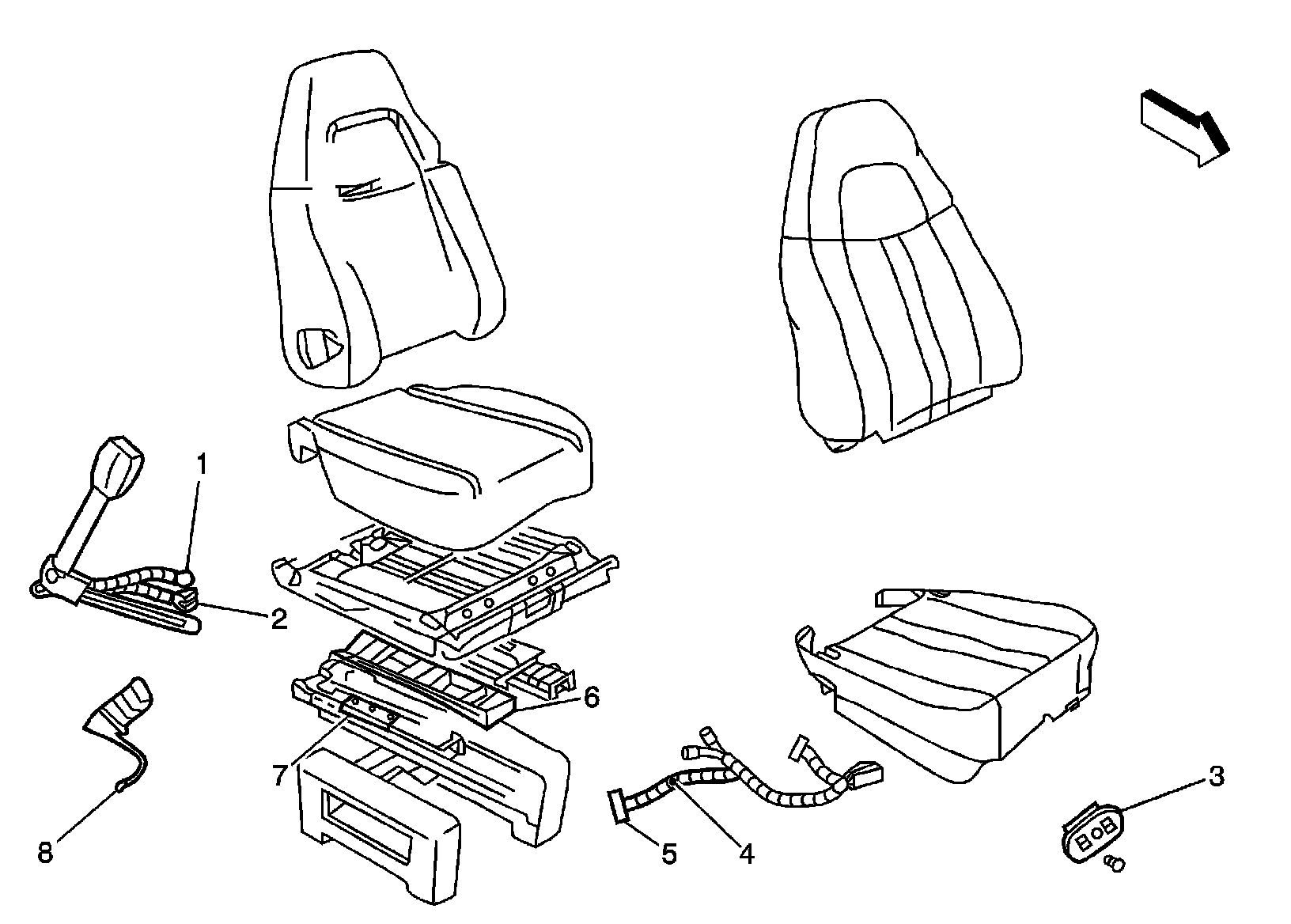 1
2
6
7
8
5
4
3