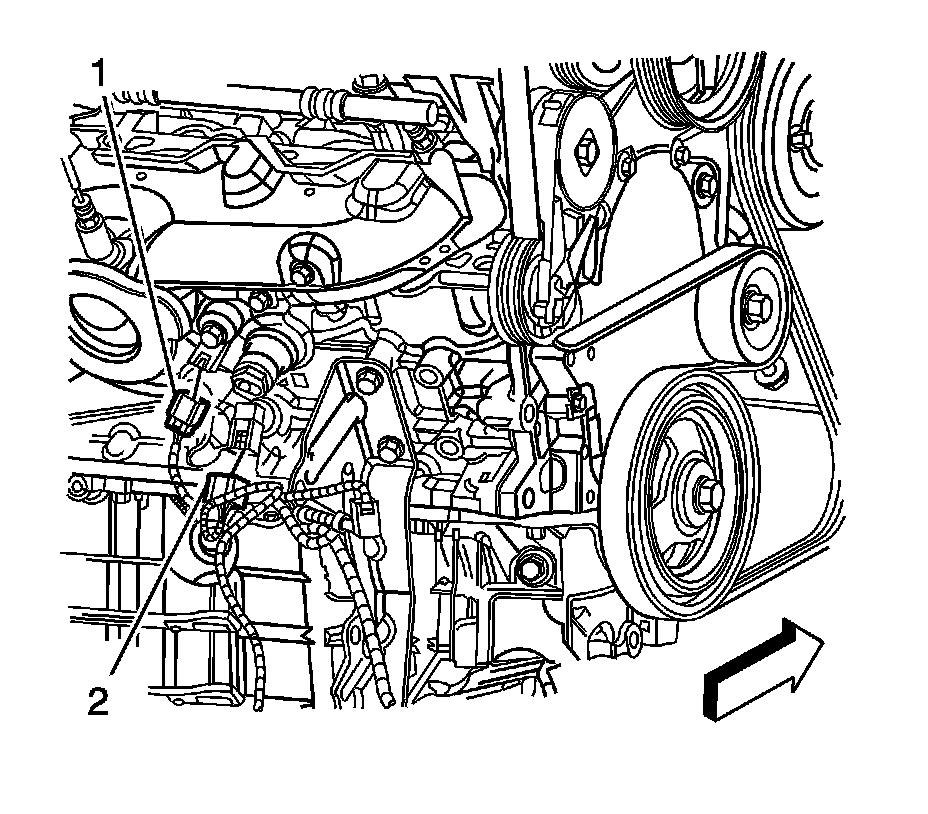 1
2