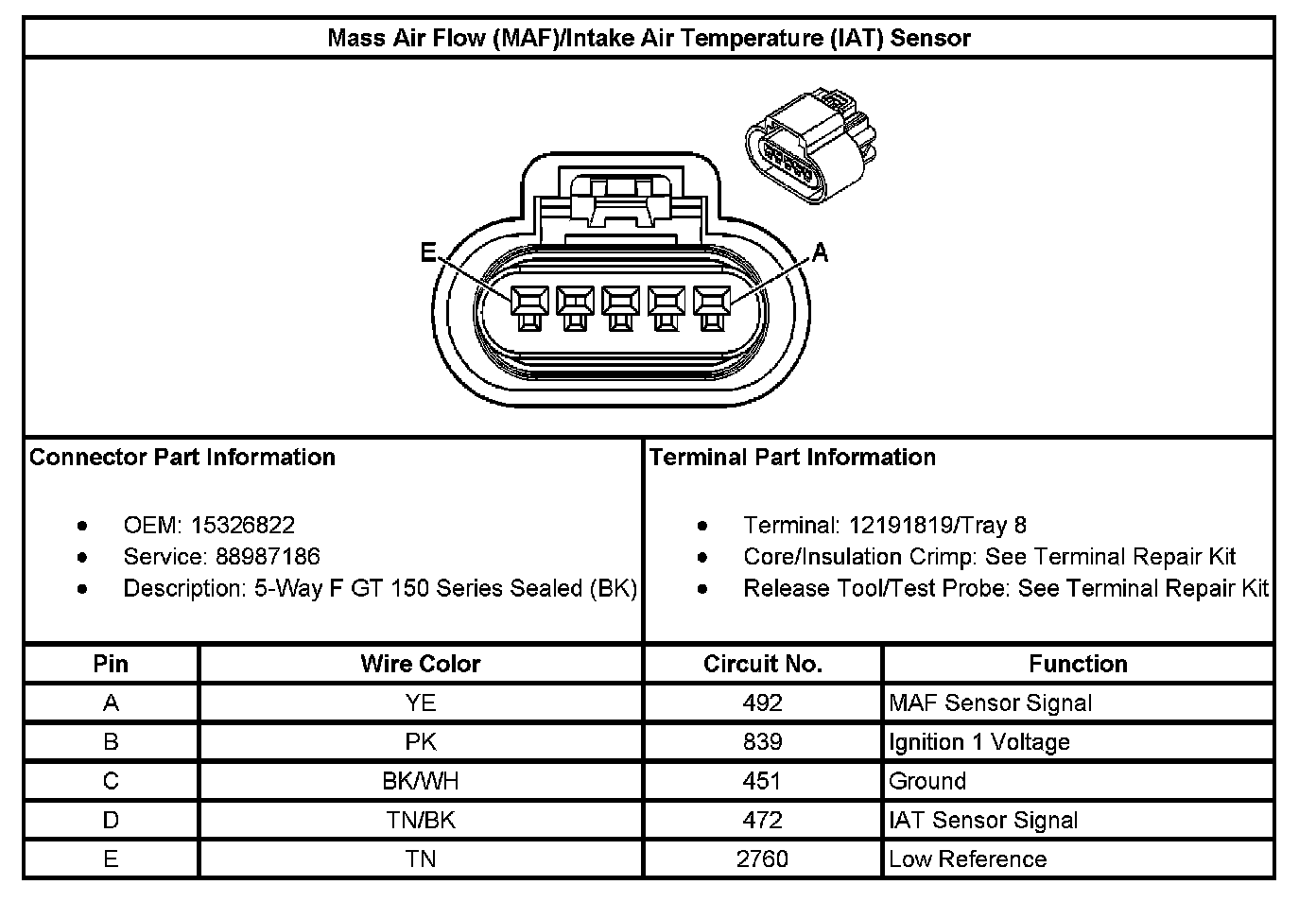 Mass Air Flow (MAF)/Intake Air Temperature (IAT) Sensor

E

A

Connector Part Information

- OEM: 15326822
- Service: 88987186
- Description: 5-Way F GT 150 Series Sealed (BK)

Terminal Part Information

- Terminal: 12191819/Tray 8
- Core/Insulation Crimp: See Terminal Repair Kit
- Release Tool/Test Probe: See Terminal Repair Kit

| Pin | Wire Color | Circuit No. | Function |
|---|---|---|---|
| A | YE | 492 | MAF Sensor Signal |
| B | PK | 839 | Ignition 1 Voltage |
| C | BK/WH | 451 | Ground |
| D | TN/BK | 472 | IAT Sensor Signal |
| E | TN | 2760 | Low Reference |