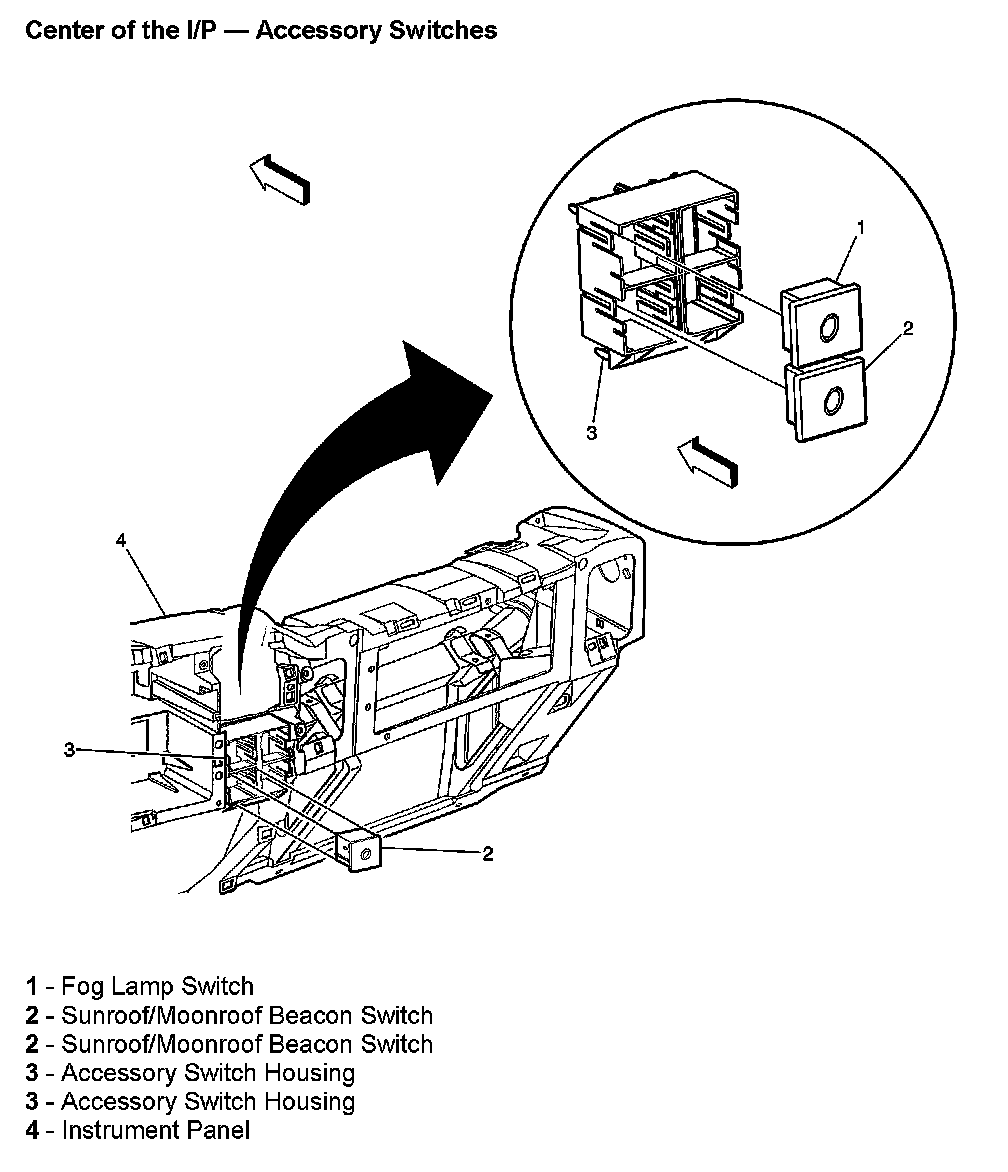 Center of the I/P — Accessory Switches

1

2

3

4

3

2

1 - Fog Lamp Switch
2 - Sunroof/Moonroof Beacon Switch
2 - Sunroof/Moonroof Beacon Switch
3 - Accessory Switch Housing
3 - Accessory Switch Housing
4 - Instrument Panel