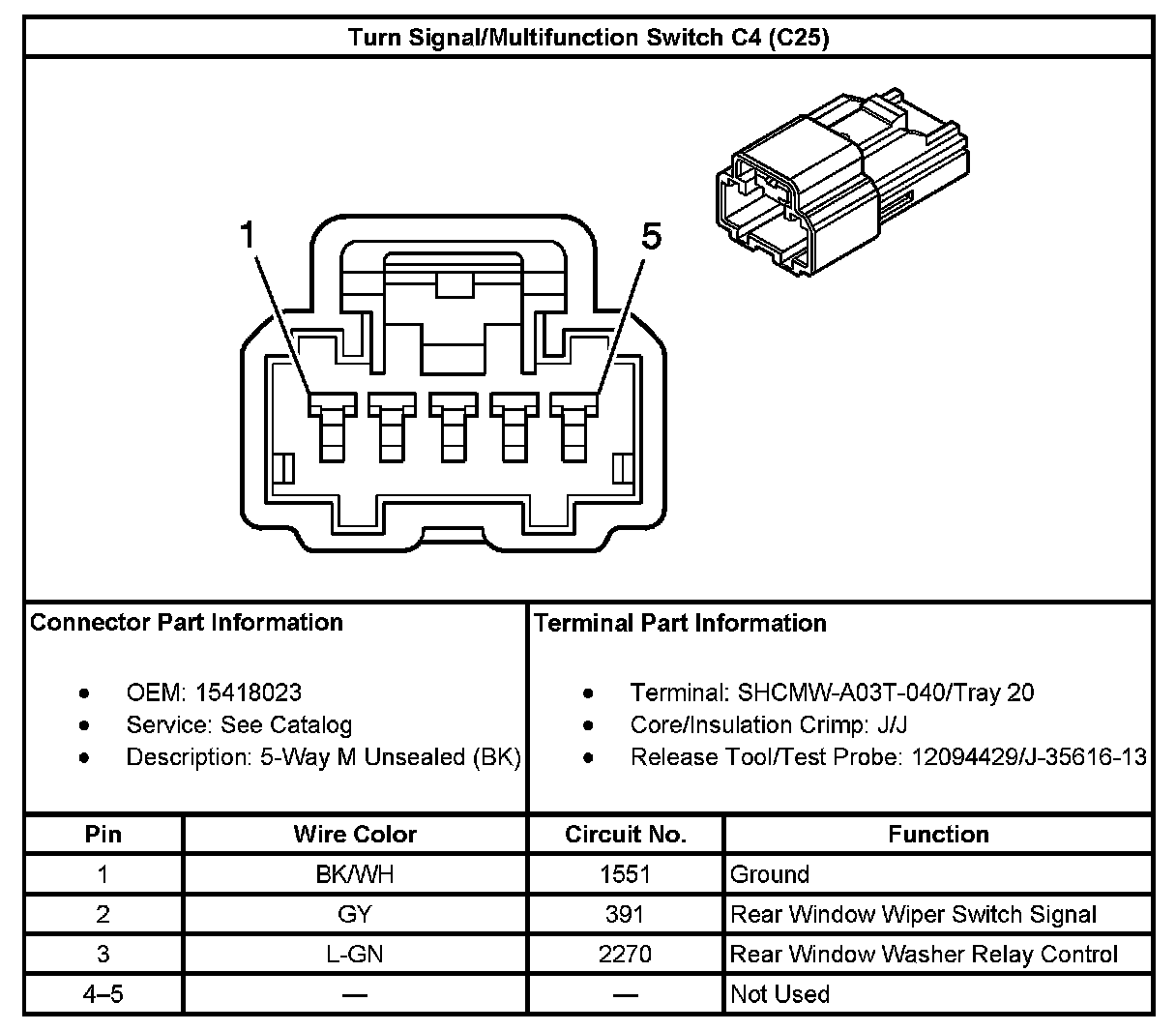 Turn Signal/Multifunction Switch C4 (C25)

1

5

Connector Part Information

- OEM: 15418023
- Service: See Catalog
- Description: 5-Way M Unsealed (BK)

Terminal Part Information

- Terminal: SHCMW-A03T-040/Tray 20
- Core/Insulation Crimp: J/J
- Release Tool/Test Probe: 12094429/J-35616-13

| Pin | Wire Color | Circuit No. | Function |
|---|---|---|---|
| 1 | BK/WH | 1551 | Ground |
| 2 | GY | 391 | Rear Window Wiper Switch Signal |
| 3 | L-GN | 2270 | Rear Window Washer Relay Control |
| 4–5 | — | — | Not Used |