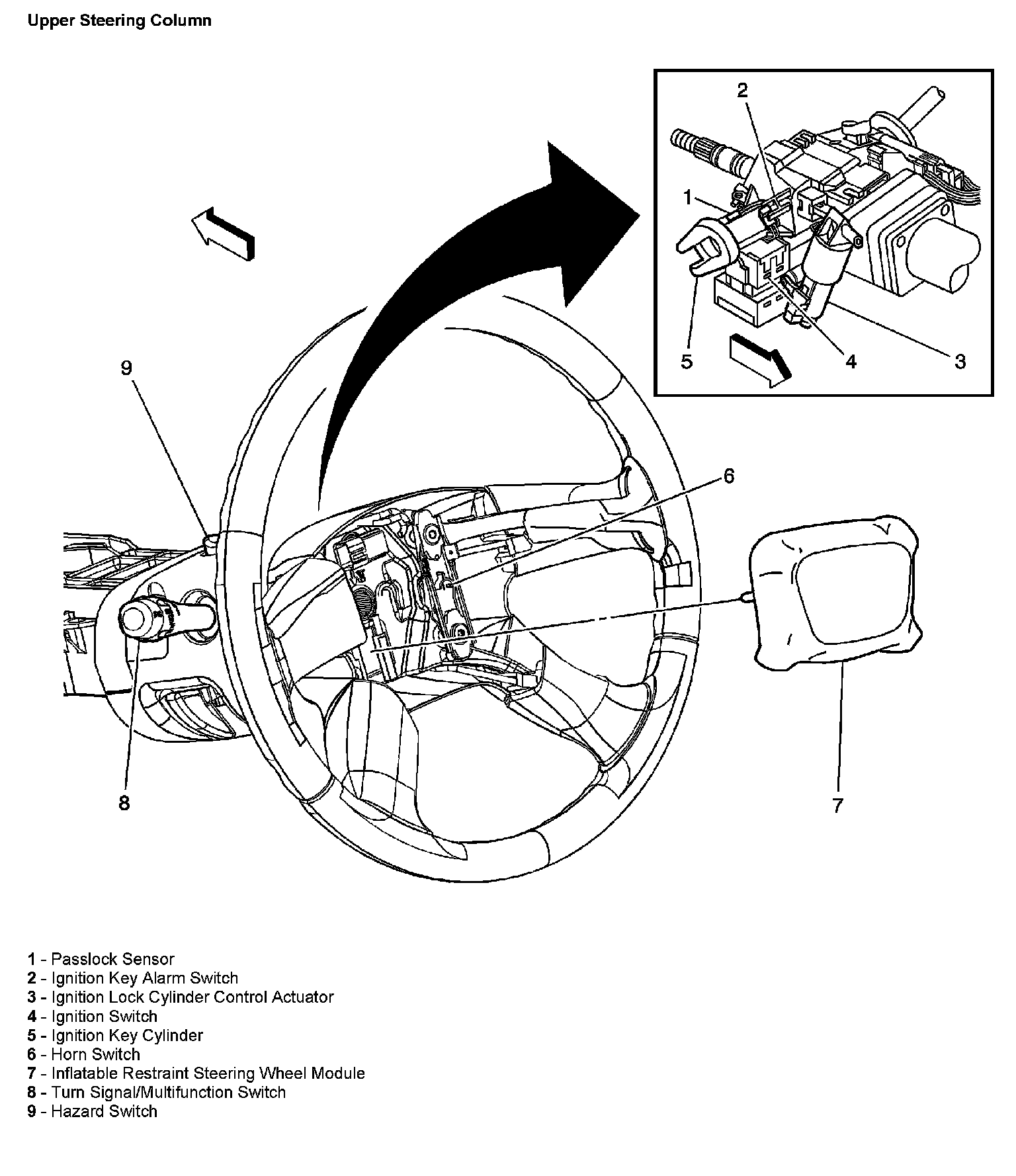 Upper Steering Column

2
1
5
4
3

9
6
8
7

1 - Passlock Sensor
2 - Ignition Key Alarm Switch
3 - Ignition Lock Cylinder Control Actuator
4 - Ignition Switch
5 - Ignition Key Cylinder
6 - Horn Switch
7 - Inflatable Restraint Steering Wheel Module
8 - Turn Signal/Multifunction Switch
9 - Hazard Switch