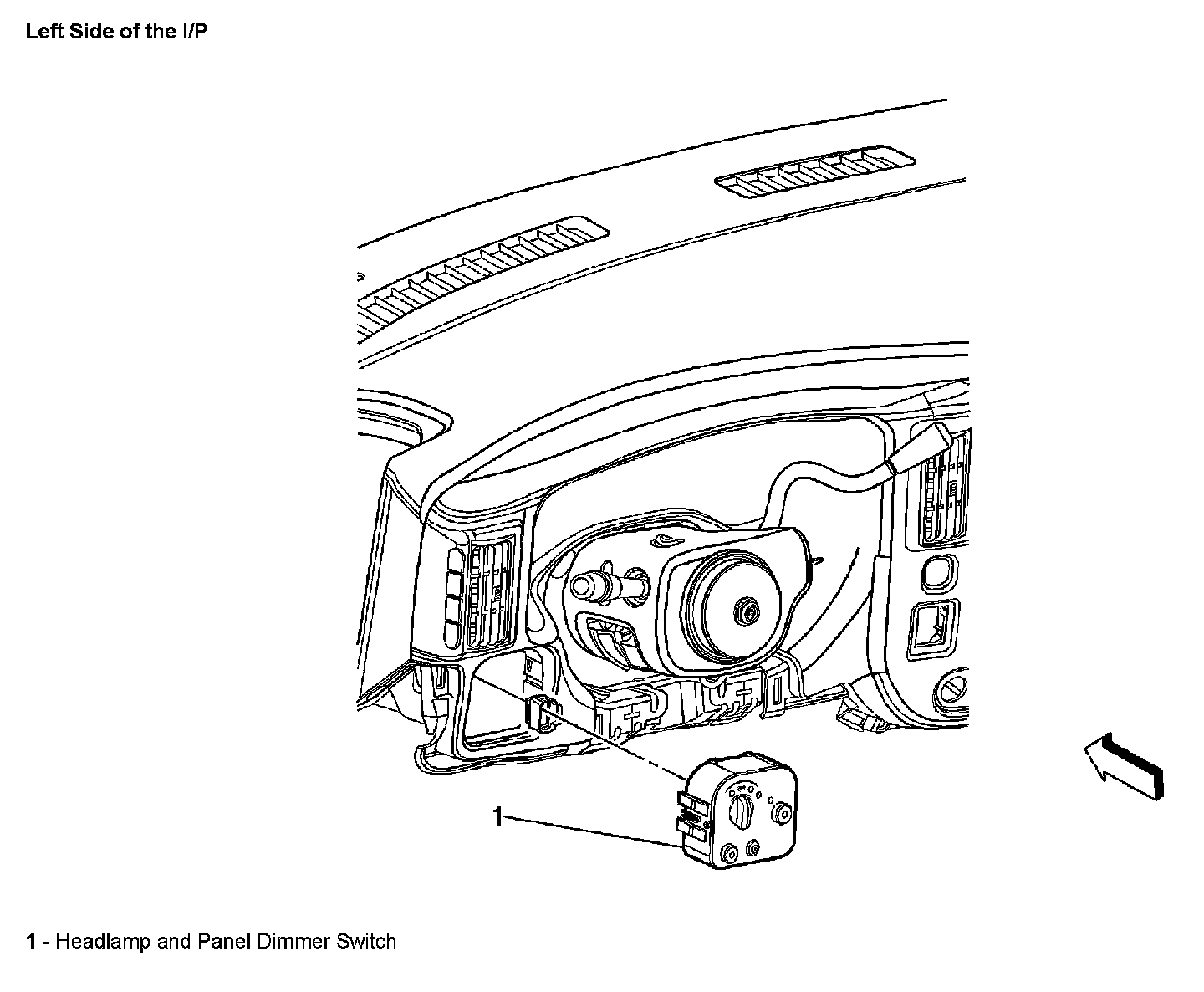 Left Side of the I/P

1

1 - Headlamp and Panel Dimmer Switch