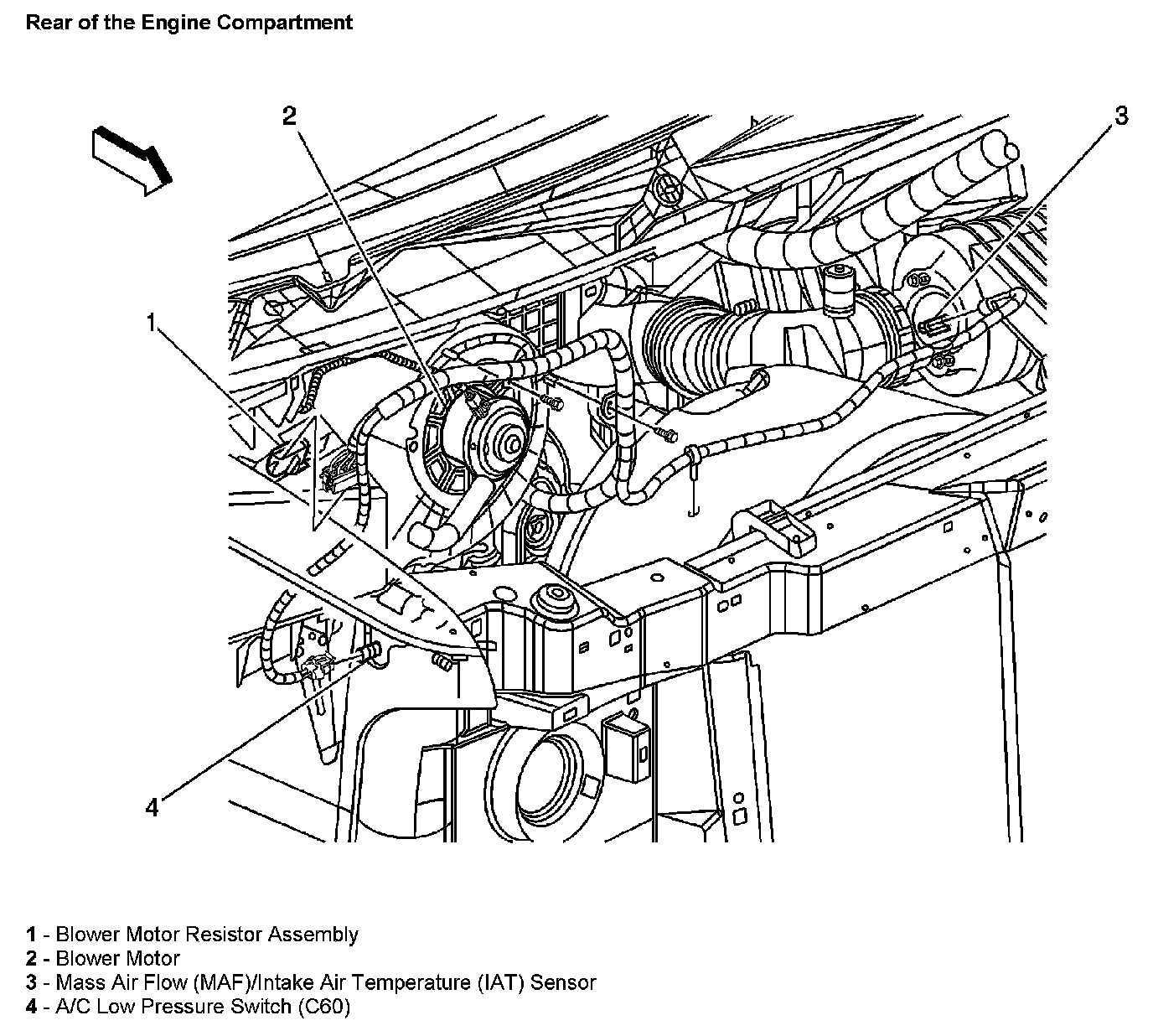 Rear of the Engine Compartment

2

3

1

4

1 - Blower Motor Resistor Assembly
2 - Blower Motor
3 - Mass Air Flow (MAF)/Intake Air Temperature (IAT) Sensor
4 - A/C Low Pressure Switch (C60)