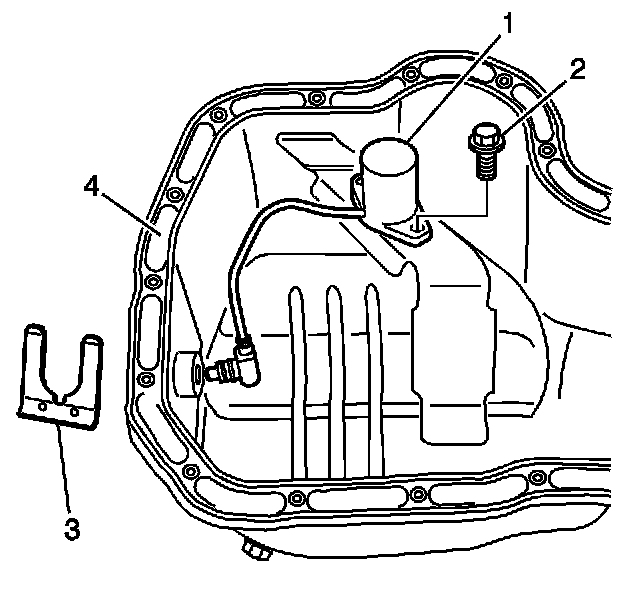 1
2
4
3