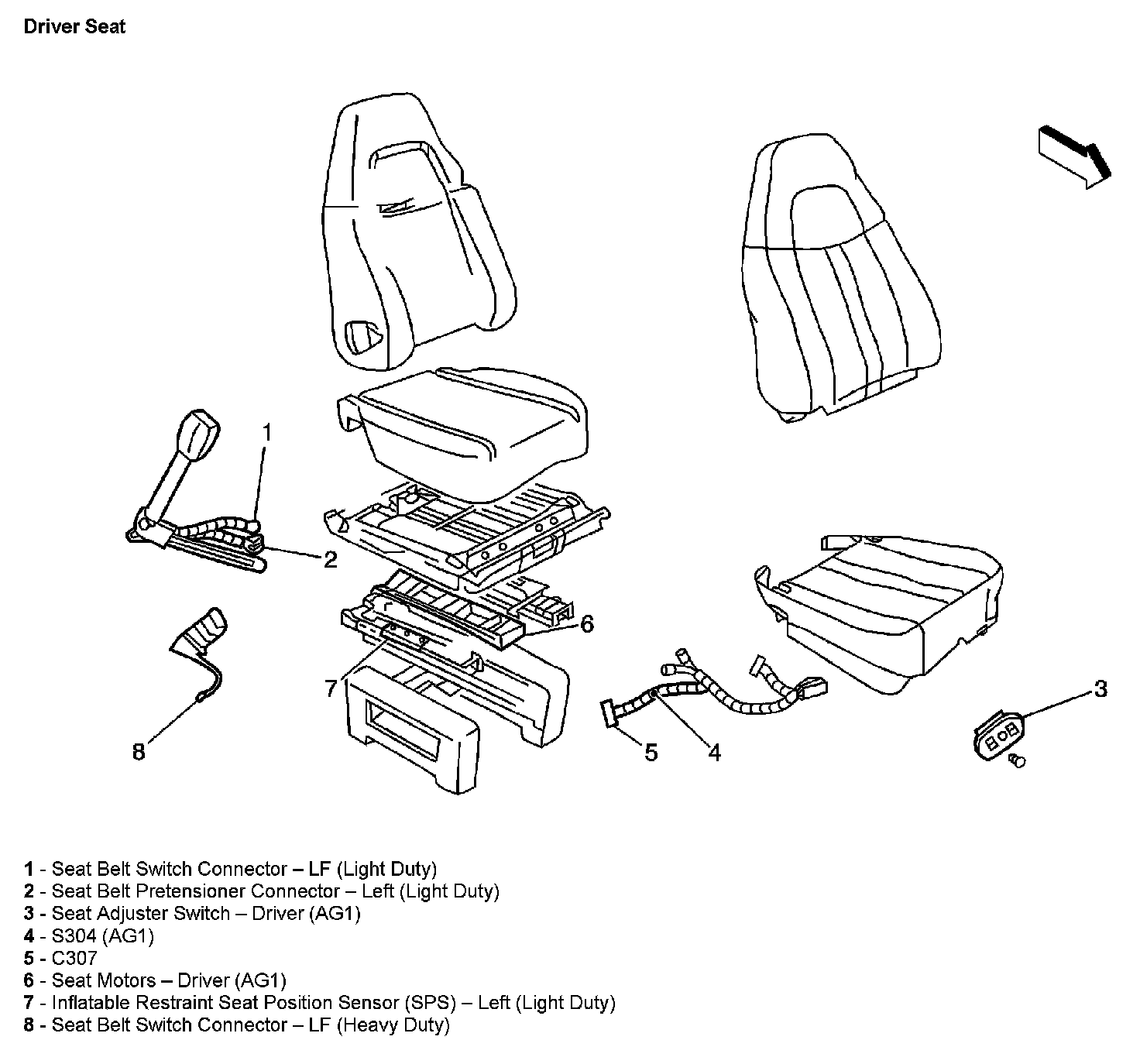 Driver Seat

1

2

6

7

8

5

4

3

1 - Seat Belt Switch Connector – LF (Light Duty)
2 - Seat Belt Pretensioner Connector – Left (Light Duty)
3 - Seat Adjuster Switch – Driver (AG1)
4 - S304 (AG1)
5 - C307
6 - Seat Motors – Driver (AG1)
7 - Inflatable Restraint Seat Position Sensor (SPS) – Left (Light Duty)
8 - Seat Belt Switch Connector – LF (Heavy Duty)