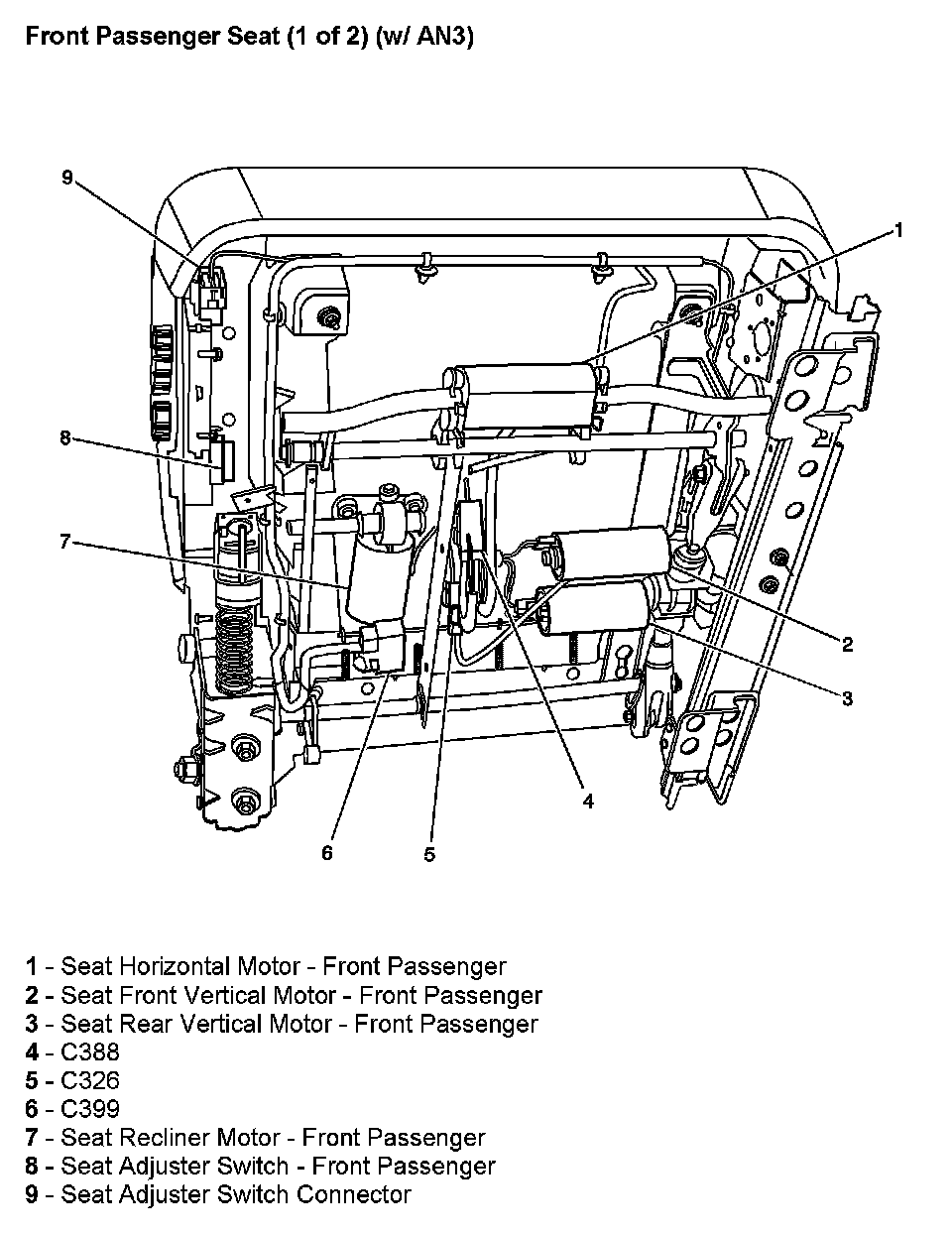 Front Passenger Seat (1 of 2) (w/ AN3)

9

1

8

7

2

3

4

6

5

1 - Seat Horizontal Motor - Front Passenger
2 - Seat Front Vertical Motor - Front Passenger
3 - Seat Rear Vertical Motor - Front Passenger
4 - C388
5 - C326
6 - C399
7 - Seat Recliner Motor - Front Passenger
8 - Seat Adjuster Switch - Front Passenger
9 - Seat Adjuster Switch Connector