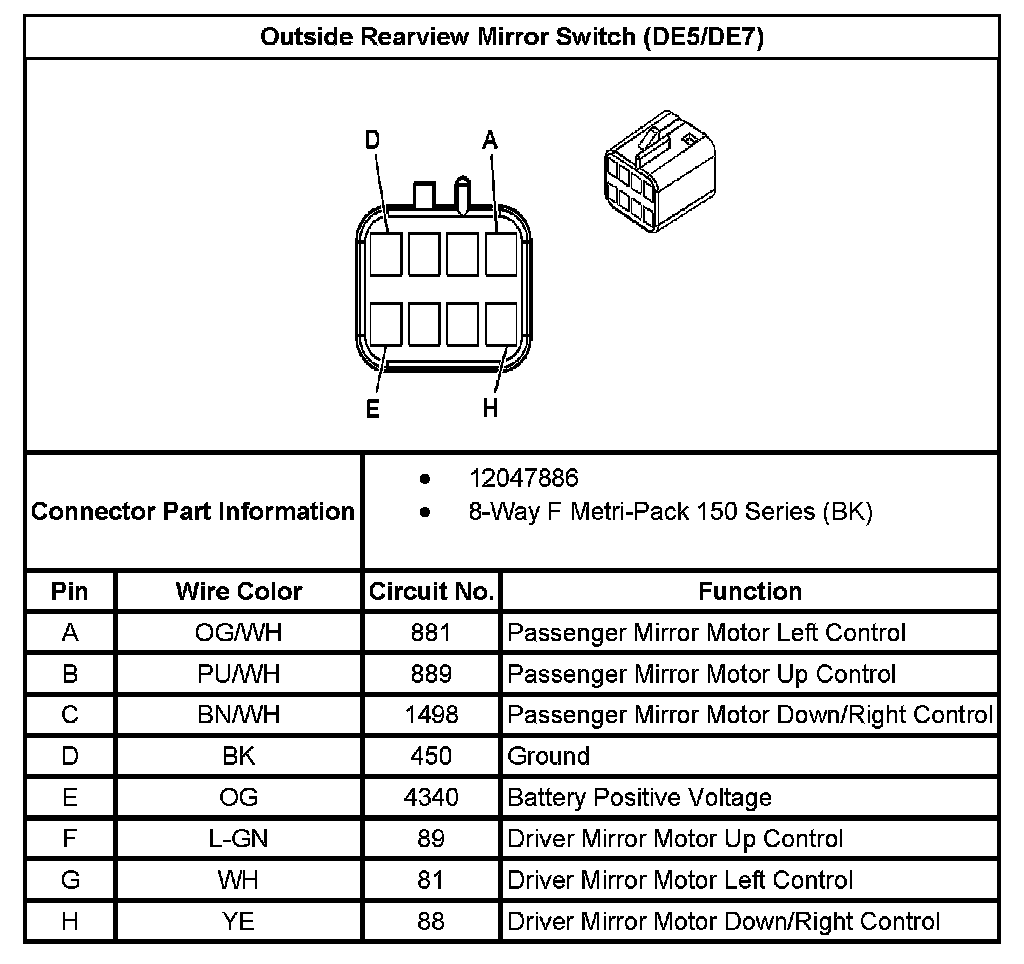 Outside Rearview Mirror Switch (DE5/DE7)

D A

E H

Connector Part Information

- 12047886
- 8-Way F Metri-Pack 150 Series (BK)

| Pin | Wire Color | Circuit No. | Function |
|---|---|---|---|
| A | OG/WH | 881 | Passenger Mirror Motor Left Control |
| B | PU/WH | 889 | Passenger Mirror Motor Up Control |
| C | BN/WH | 1498 | Passenger Mirror Motor Down/Right Control |
| D | BK | 450 | Ground |
| E | OG | 4340 | Battery Positive Voltage |
| F | L-GN | 89 | Driver Mirror Motor Up Control |
| G | WH | 81 | Driver Mirror Motor Left Control |
| H | YE | 88 | Driver Mirror Motor Down/Right Control |