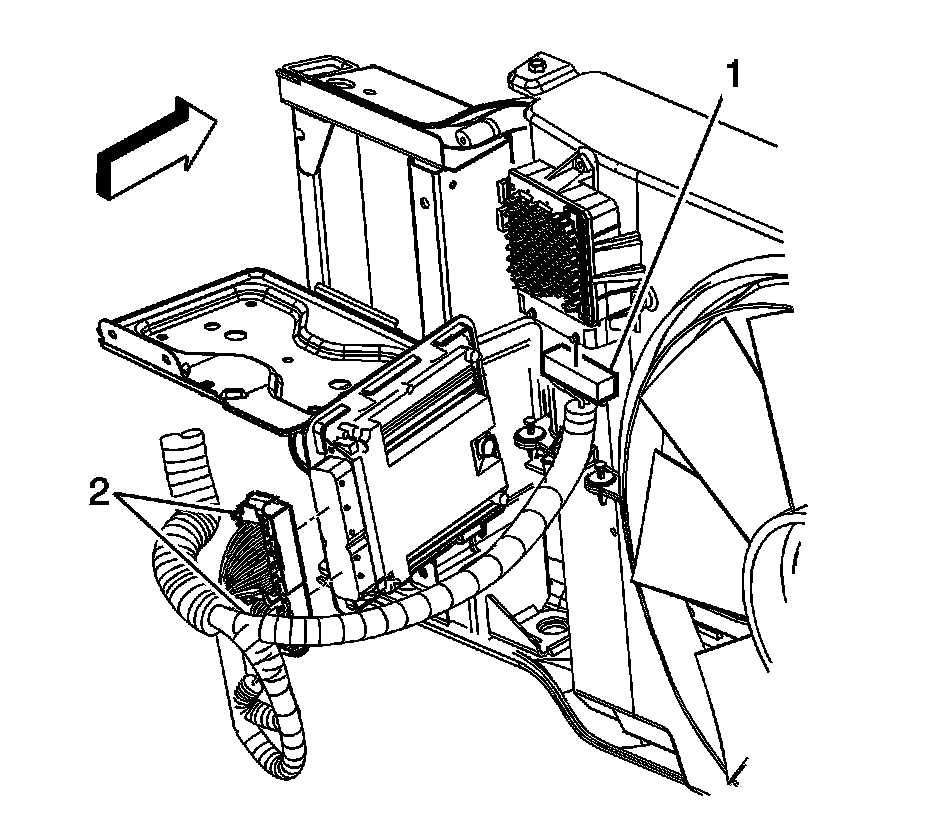 1
2