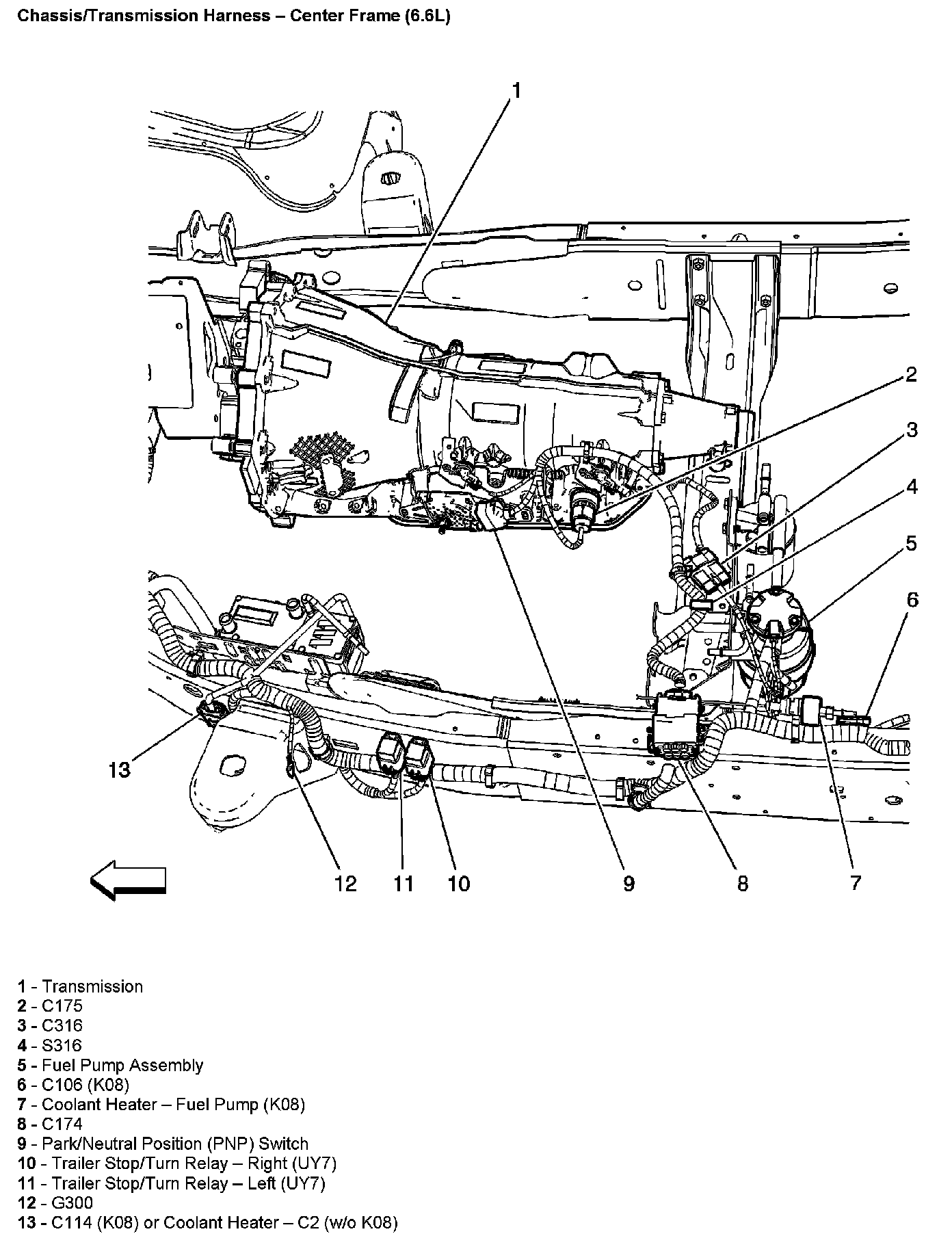 Chassis/Transmission Harness – Center Frame (6.6L)

1

2

3

4

5

6

13

12 11 10 9 8 7

1 - Transmission
2 - C175
3 - C316
4 - S316
5 - Fuel Pump Assembly
6 - C106 (K08)
7 - Coolant Heater – Fuel Pump (K08)
8 - C174
9 - Park/Neutral Position (PNP) Switch
10 - Trailer Stop/Turn Relay – Right (UY7)
11 - Trailer Stop/Turn Relay – Left (UY7)
12 - G300
13 - C114 (K08) or Coolant Heater – C2 (w/o K08)