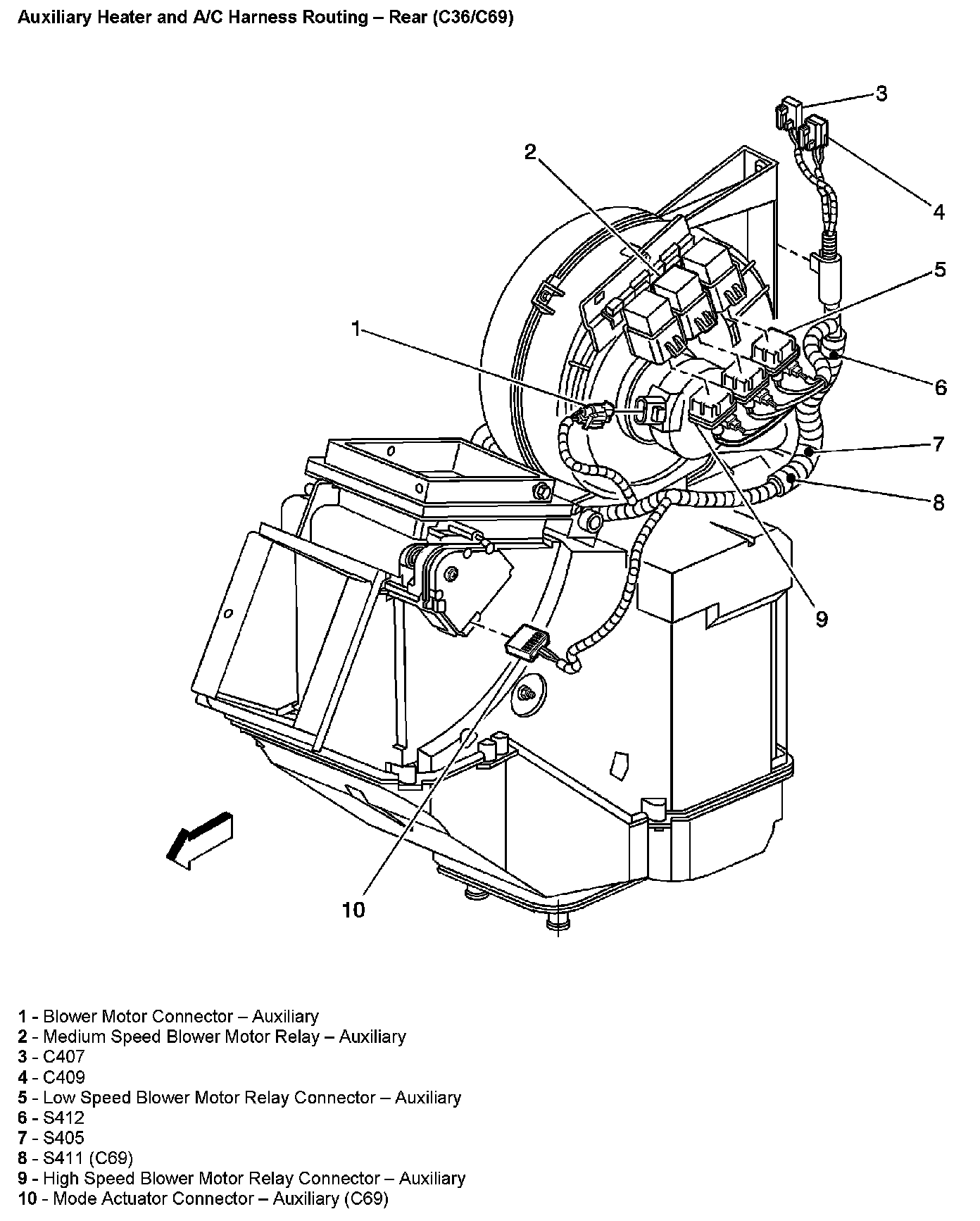 Auxiliary Heater and A/C Harness Routing – Rear (C36/C69)

3
2
4
5
1
6
7
8
9
10

1 - Blower Motor Connector – Auxiliary
2 - Medium Speed Blower Motor Relay – Auxiliary
3 - C407
4 - C409
5 - Low Speed Blower Motor Relay Connector – Auxiliary
6 - S412
7 - S405
8 - S411 (C69)
9 - High Speed Blower Motor Relay Connector – Auxiliary
10 - Mode Actuator Connector – Auxiliary (C69)