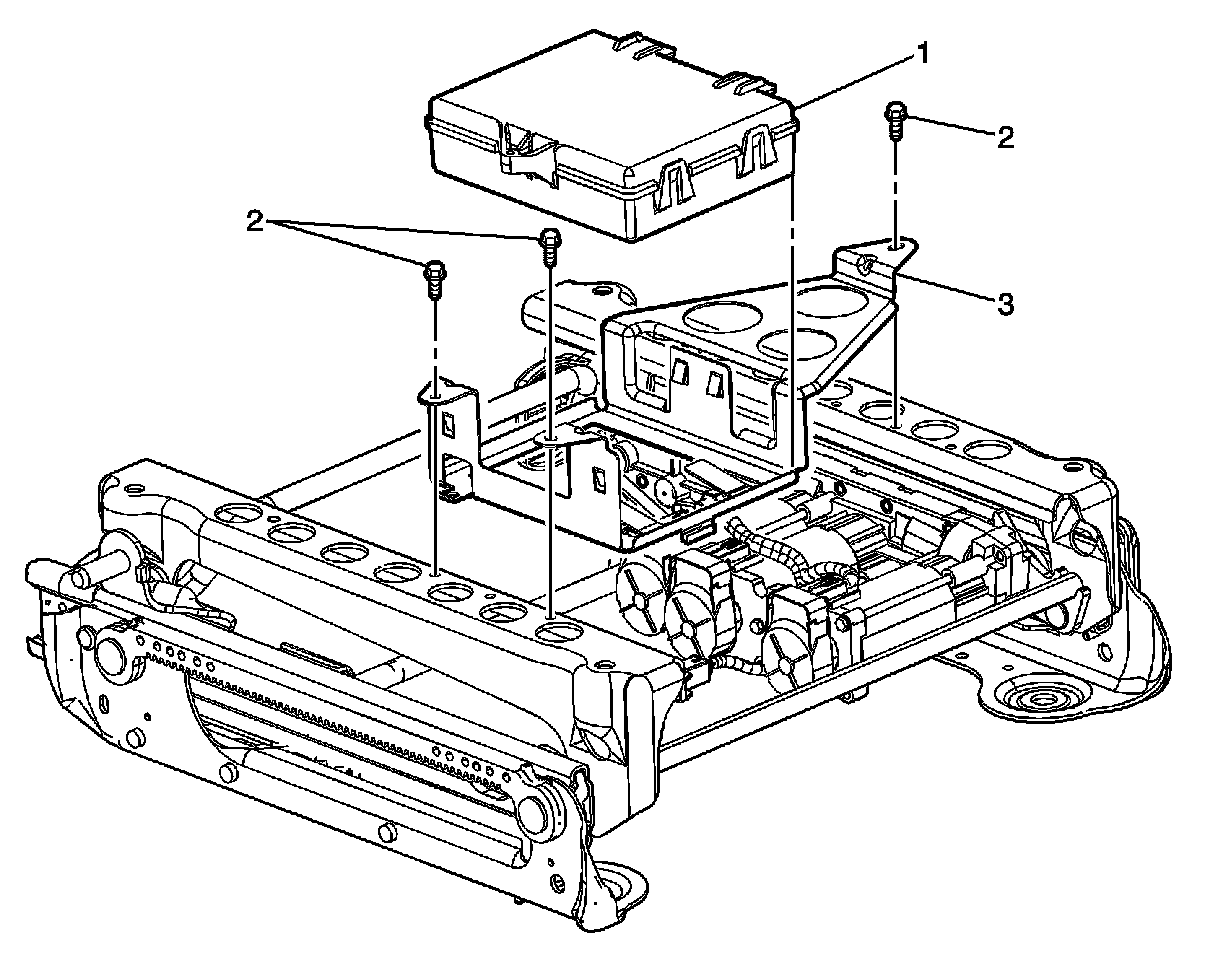 1
2
2
3