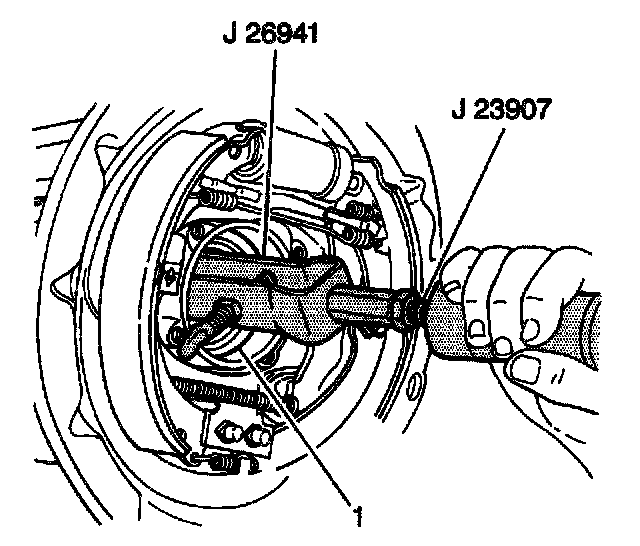 J 26941

J 23907

1