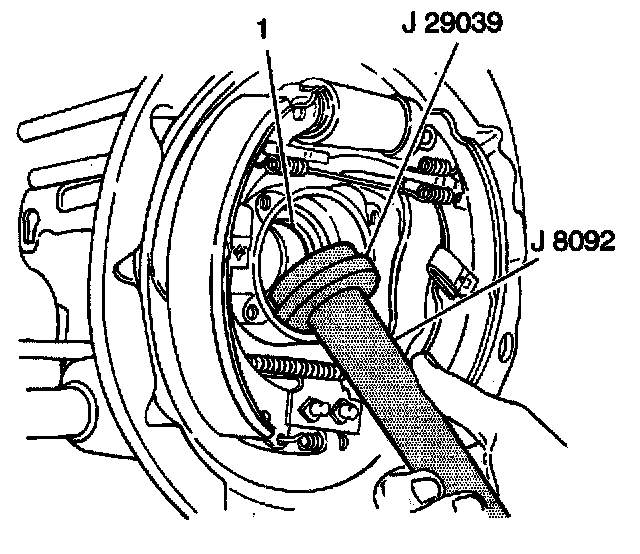 1
J 29039
J 8092