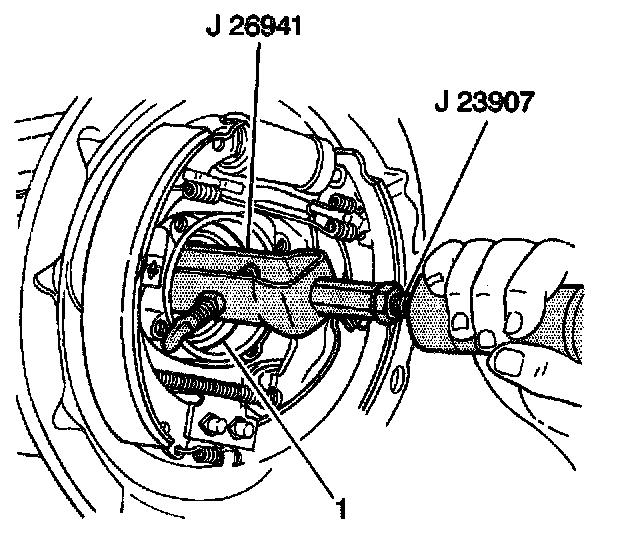 J 26941
J 23907
1