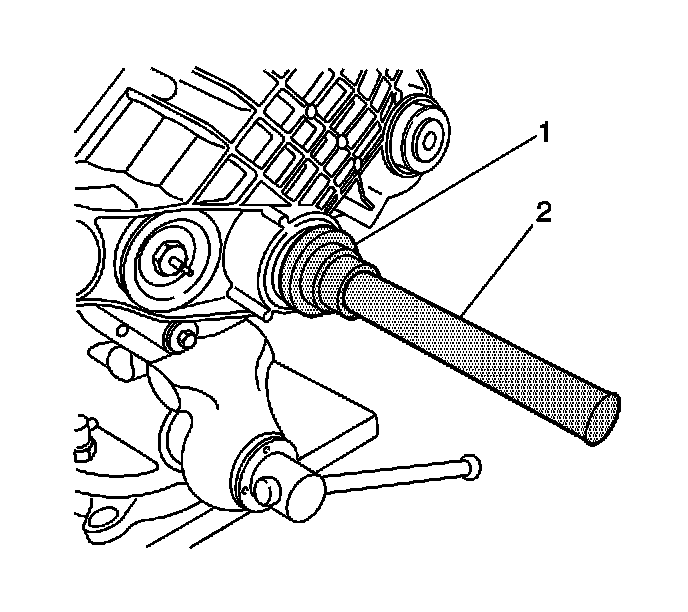 1
2