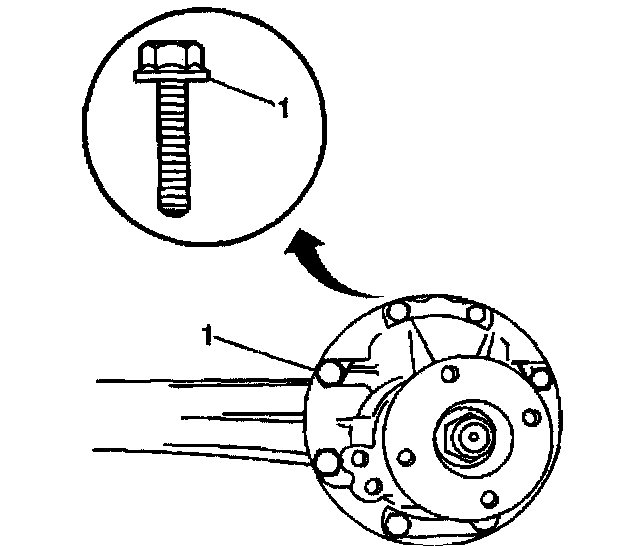 1

1