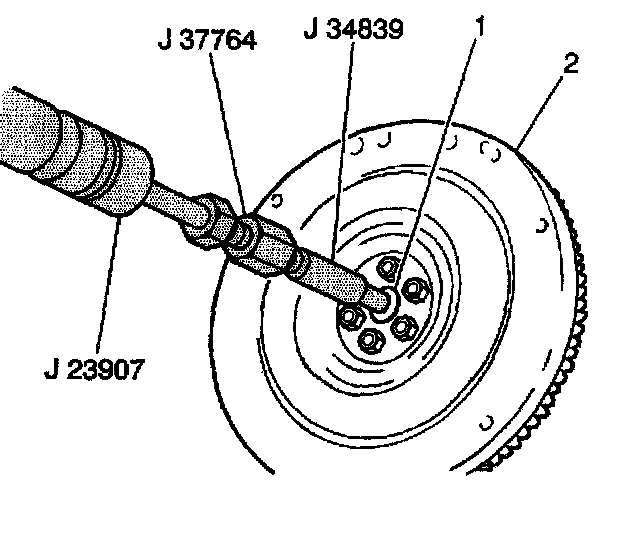 J 37764
J 34839
1
2
J 23907