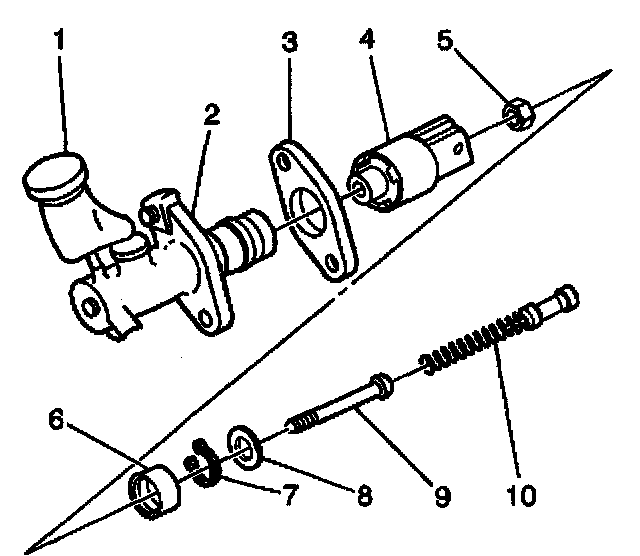 1
2
3
4
5
6
7
8
9
10