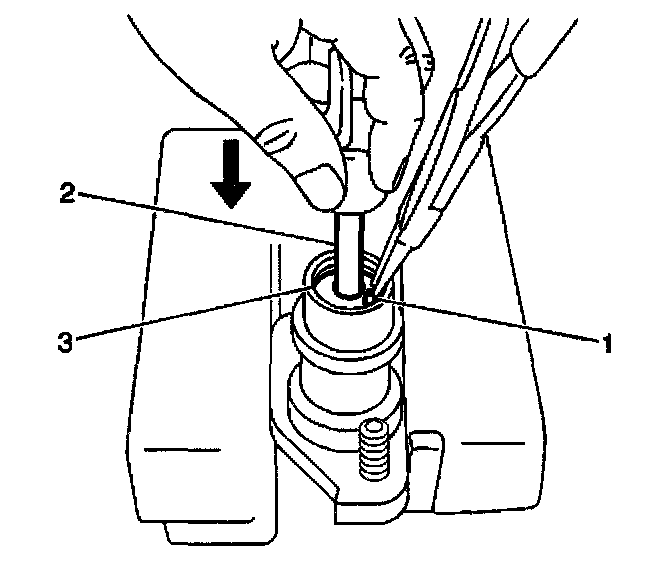 2
3
1