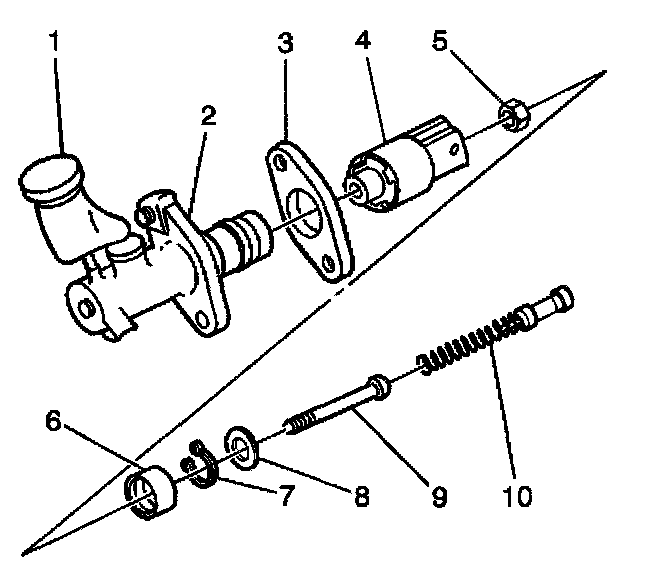 1
2
3
4
5
6
7
8
9
10