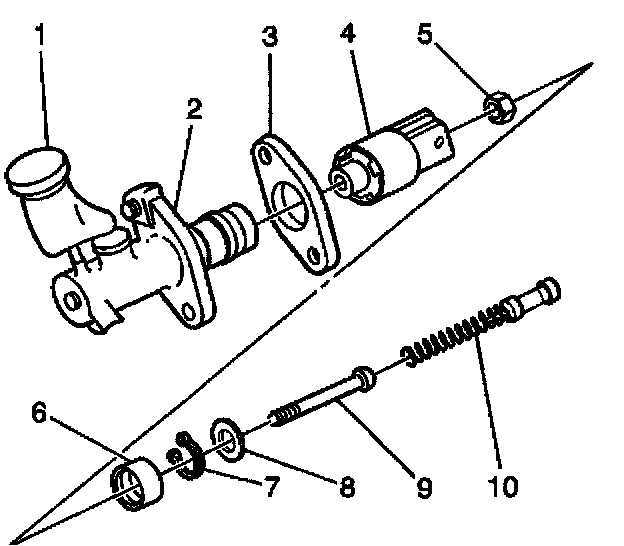 1
2
3
4
5
6
7
8
9
10