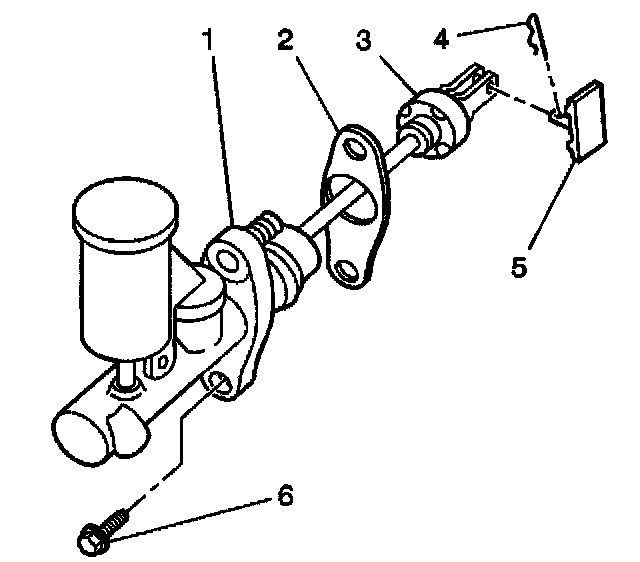 1
2
3
4
5
6